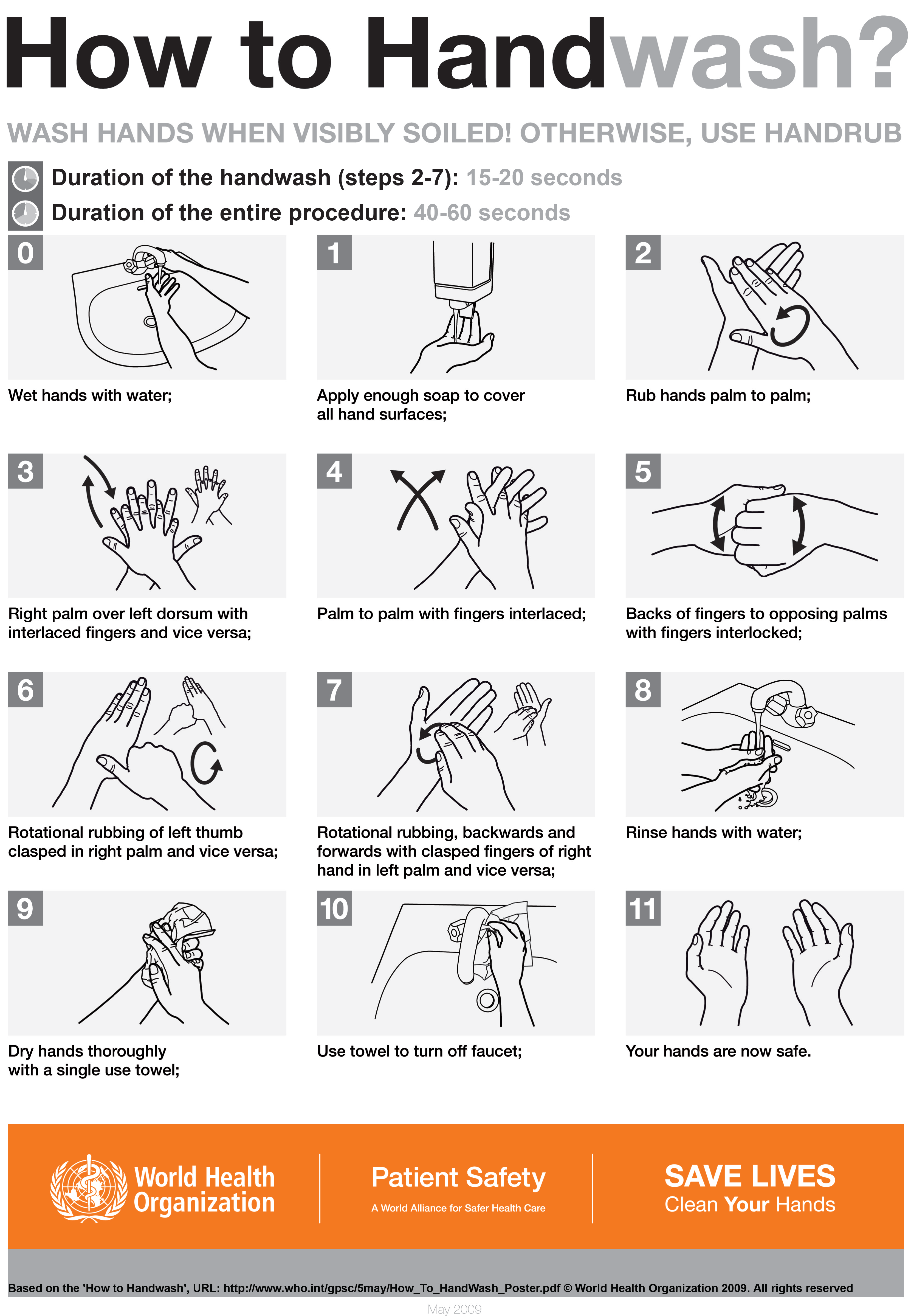 How to Handwash?

WASH HANDS WHEN VISIBLY SOILED! OTHERWISE, USE HANDRUB

Duration of the handwash (steps 2-7): 15-20 seconds

Duration of the entire procedure: 40-60 seconds

0

Wet hands with water;

1

Apply enough soap to cover all hand surfaces;

2

Rub hands palm to palm;

3

Right palm over left dorsum with interlaced fingers and vice versa;

4

Palm to palm with fingers interlaced;

5

Backs of fingers to opposing palms with fingers interlocked;

6

Rotational rubbing of left thumb clasped in right palm and vice versa;

7

Rotational rubbing, backwards and forwards with clasped fingers of right hand in left palm and vice versa;

8

Rinse hands with water;

9

Dry hands thoroughly with a single use towel;

10

Use towel to turn off faucet;

11

Your hands are now safe.

World Health Organization

Patient Safety

A World Alliance for Safer Health Care

SAVE LIVES
Clean Your Hands

Based on the 'How to Handwash', URL: http://www.who.int/gpsc/5may/How_To_HandWash_Poster.pdf © World Health Organization 2009. All rights reserved

May 2009